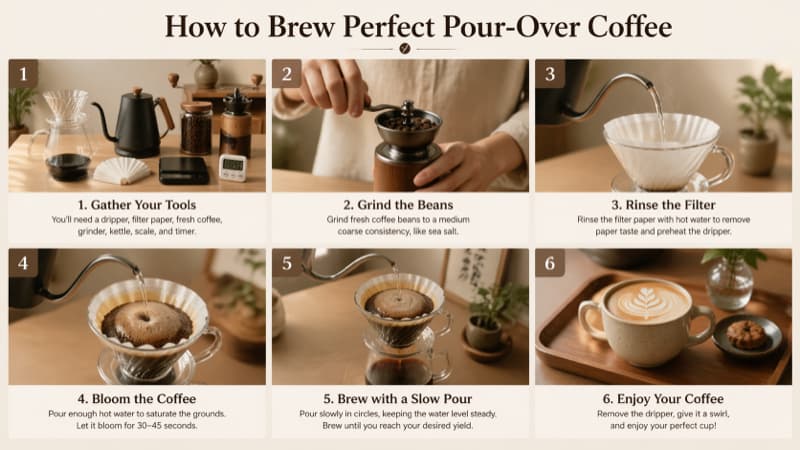 How to Brew Perfect Pour-Over Coffee

1

1. Gather Your Tools
You'll need a dripper, filter paper, fresh coffee, grinder, kettle, scale, and timer.

2

2. Grind the Beans
Grind fresh coffee beans to a medium coarse consistency, like sea salt.

3

3. Rinse the Filter
Rinse the filter paper with hot water to remove paper taste and preheat the dripper.

4

4. Bloom the Coffee
Pour enough hot water to saturate the grounds. Let it bloom for 30–45 seconds.

5

5. Brew with a Slow Pour
Pour slowly in circles, keeping the water level steady. Brew until you reach your desired yield.

6

6. Enjoy Your Coffee
Remove the dripper, give it a swirl, and enjoy your perfect cup!